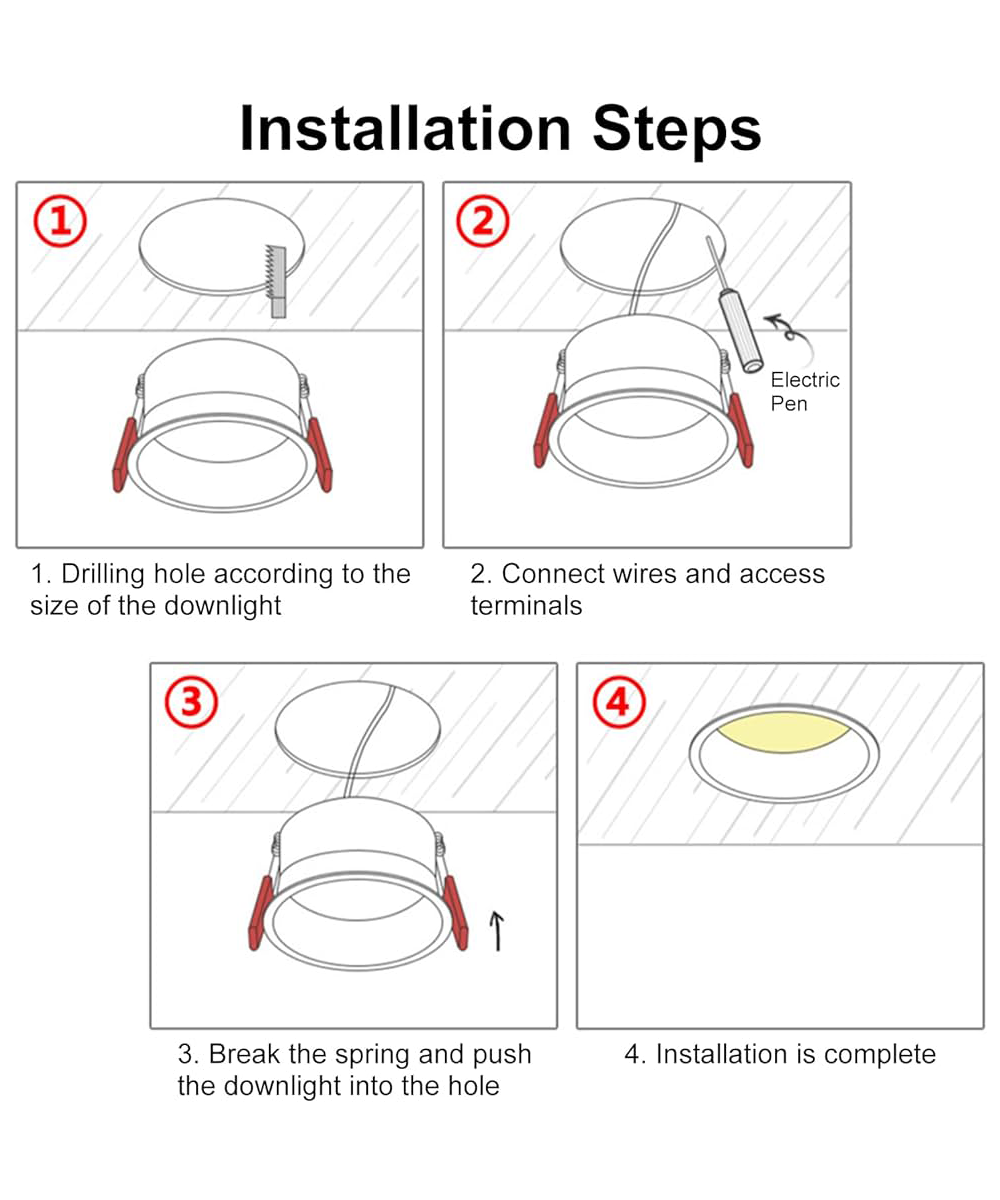 Installation Steps

①

1. Drilling hole according to the size of the downlight

②

Electric Pen

2. Connect wires and access terminals

③

3. Break the spring and push the downlight into the hole

④

4. Installation is complete